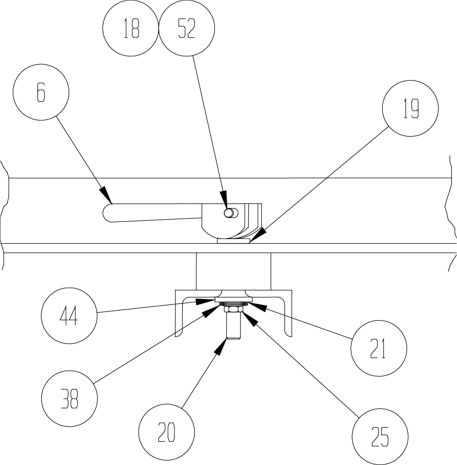 18
52
6
19
44
21
38
20
25