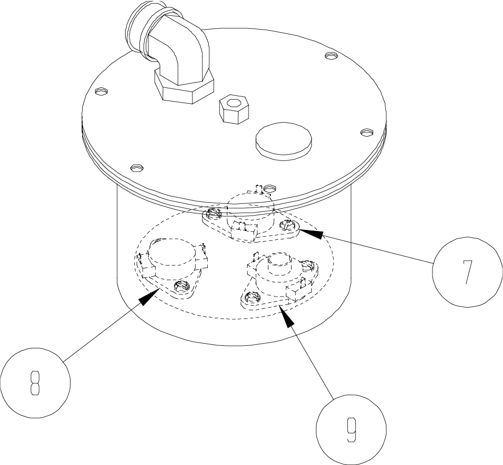 7

8

9