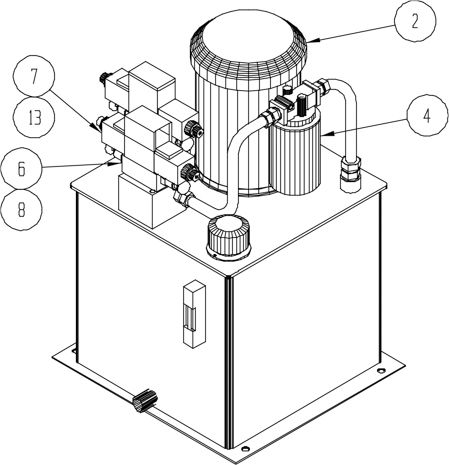 2
7
13
4
6
8